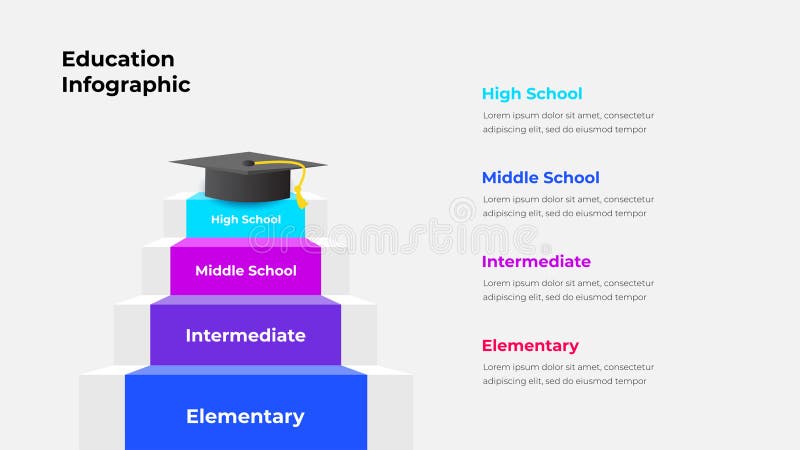 Education Infographic

High School
Middle School
Intermediate
Elementary

dreamstime

High School

Lorem ipsum dolor sit amet, consectetur adipiscing elit, sed do eiusmod tempor

Middle School

Lorem ipsum dolor sit amet, consectetur adipiscing elit, sed do eiusmod tempor

Intermediate

Lorem ipsum dolor sit amet, consectetur adipiscing elit, sed do eiusmod tempor

Elementary

Lorem ipsum dolor sit amet, consectetur adipiscing elit, sed do eiusmod tempor