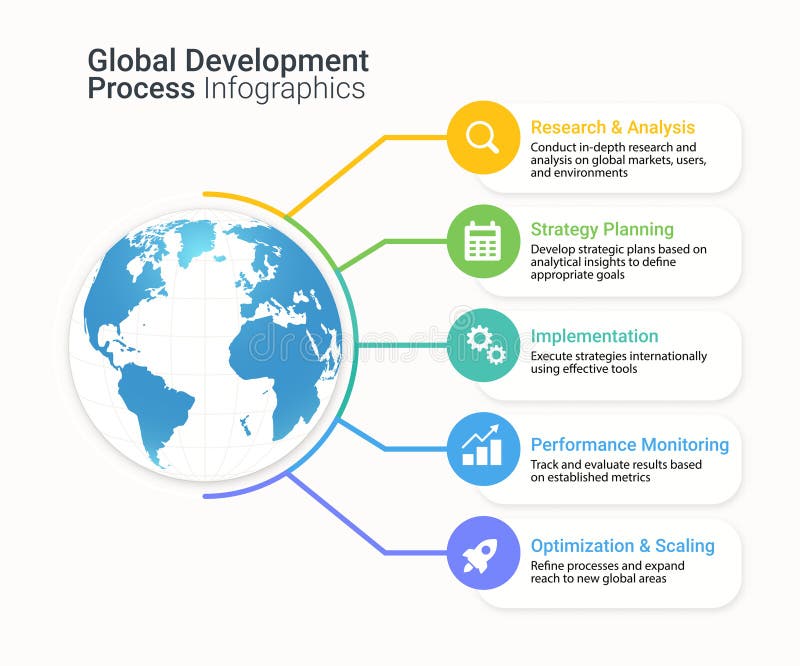 Global Development Process Infographics

Research & Analysis
Conduct in-depth research and analysis on global markets, users, and environments

Strategy Planning
Develop strategic plans based on analytical insights to define appropriate goals

Implementation
Execute strategies internationally using effective tools

Performance Monitoring
Track and evaluate results based on established metrics

Optimization & Scaling
Refine processes and expand reach to new global areas

dreamstime