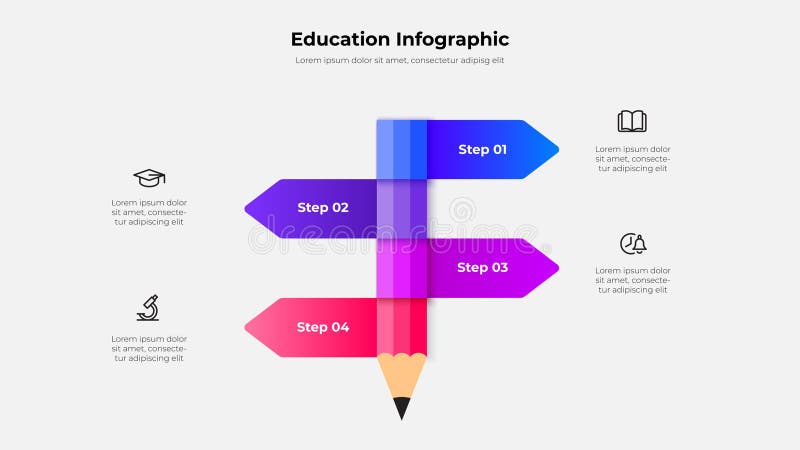 Education Infographic

Lorem ipsum dolor sit amet, consectetur adipisg elit

Step 01

Lorem ipsum dolor sit amet, consectetur adipiscing elit

Step 02

Lorem ipsum dolor sit amet, consectetur adipiscing elit

Step 03

Lorem ipsum dolor sit amet, consectetur adipiscing elit

Step 04

Lorem ipsum dolor sit amet, consectetur adipiscing elit

dreamstime