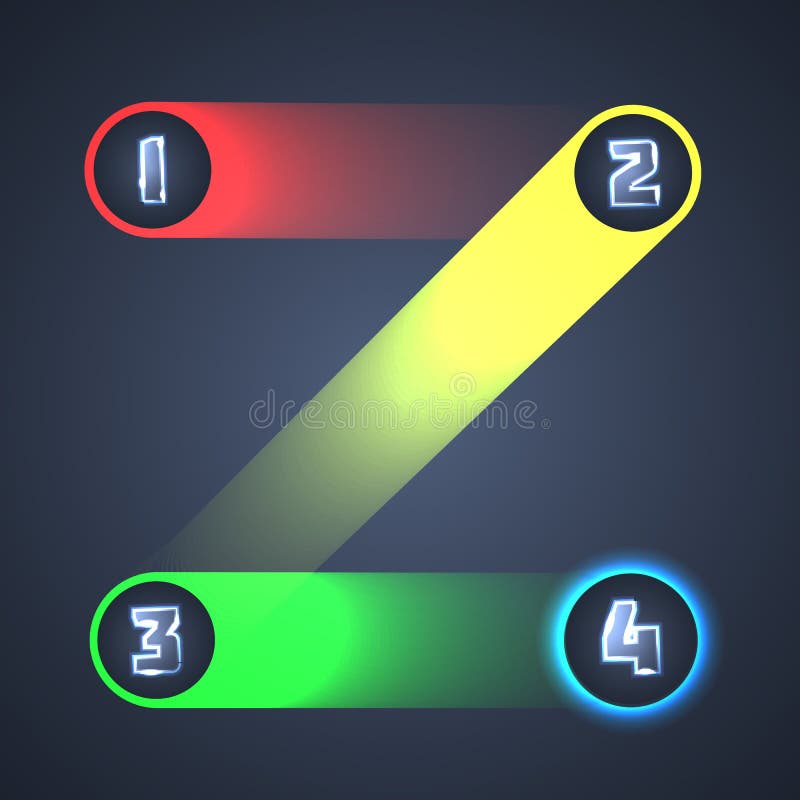 1
2
dreamstime
3
4