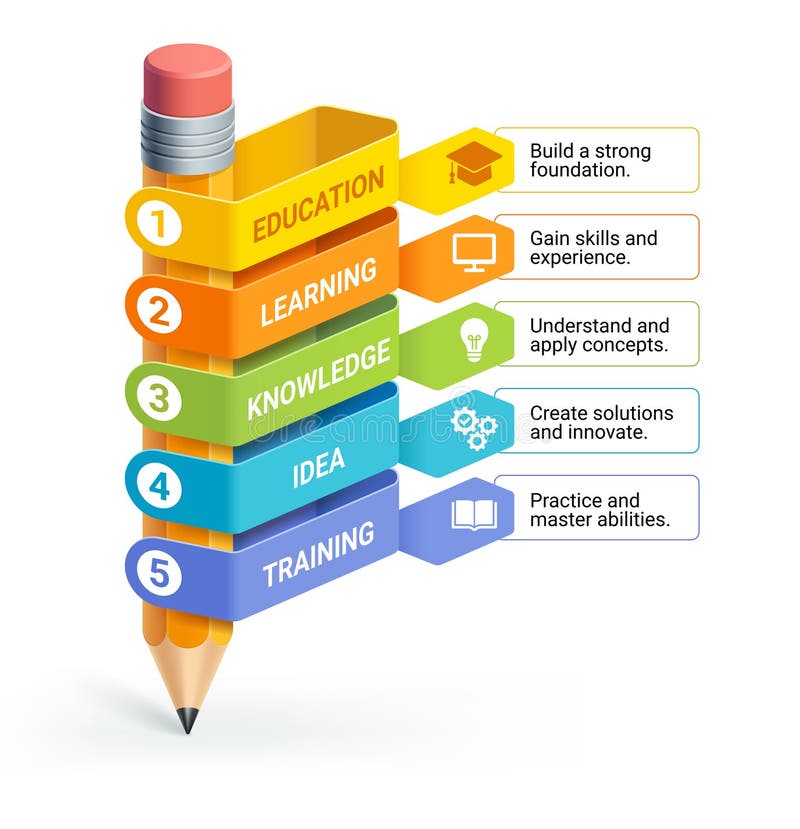 1 EDUCATION
Build a strong foundation.

2 LEARNING
Gain skills and experience.

3 KNOWLEDGE
Understand and apply concepts.

4 IDEA
Create solutions and innovate.

5 TRAINING
Practice and master abilities.

dreamstime