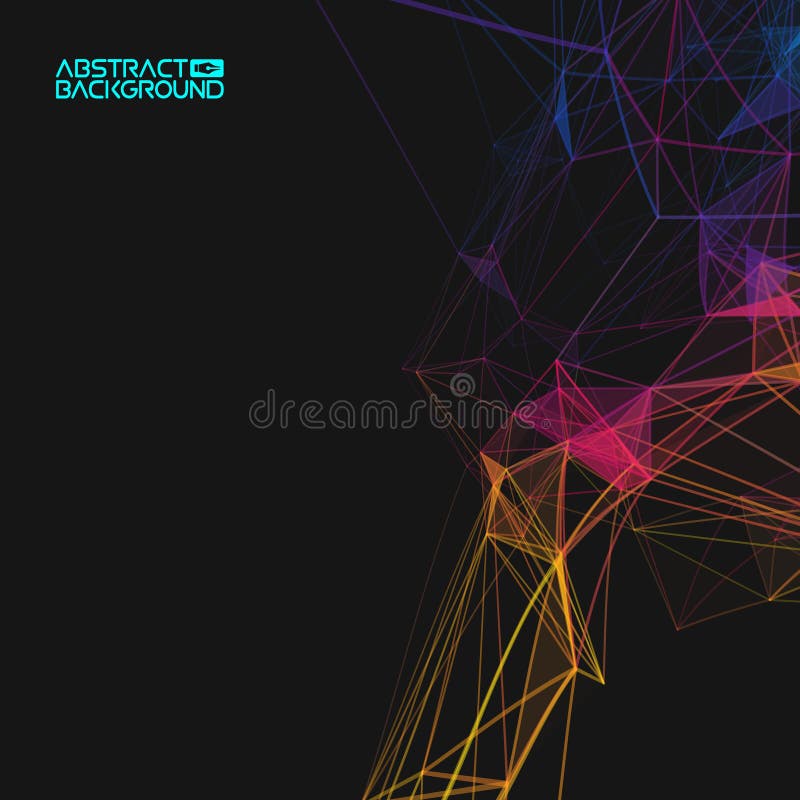 ABSTRACT
BACKGROUND

dreamstime