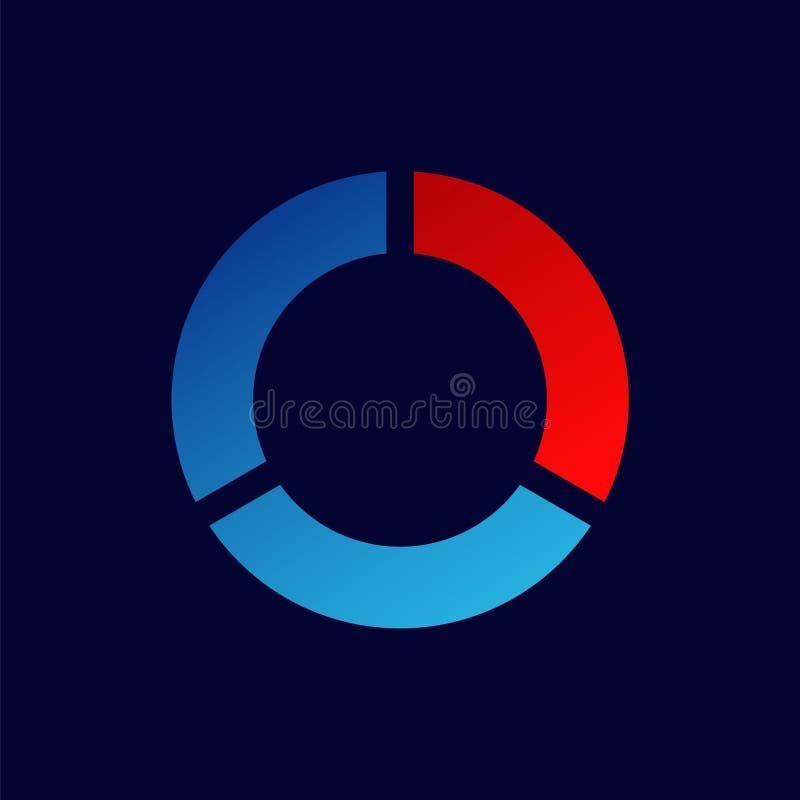 dreamstime