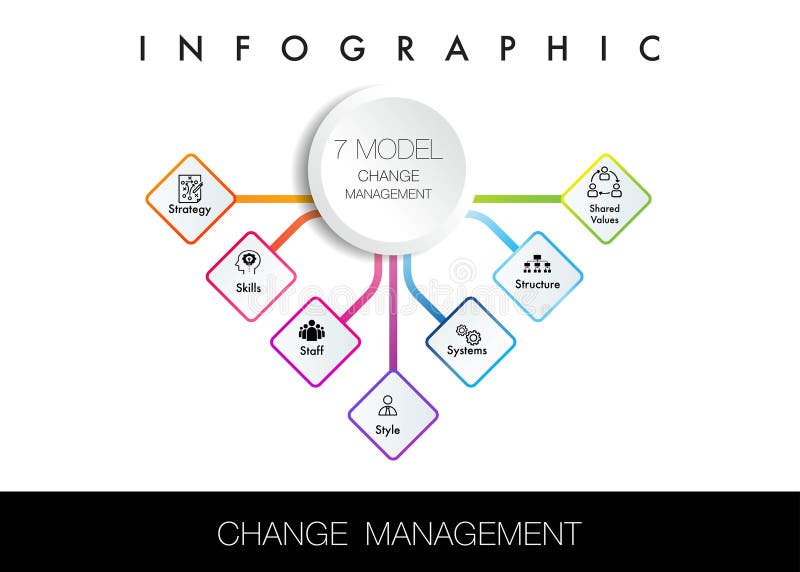 INFOGRAPHIC

7 MODEL
CHANGE
MANAGEMENT

Strategy

Skills

Staff

Style

Systems

Structure

Shared Values

dreamstime

CHANGE MANAGEMENT