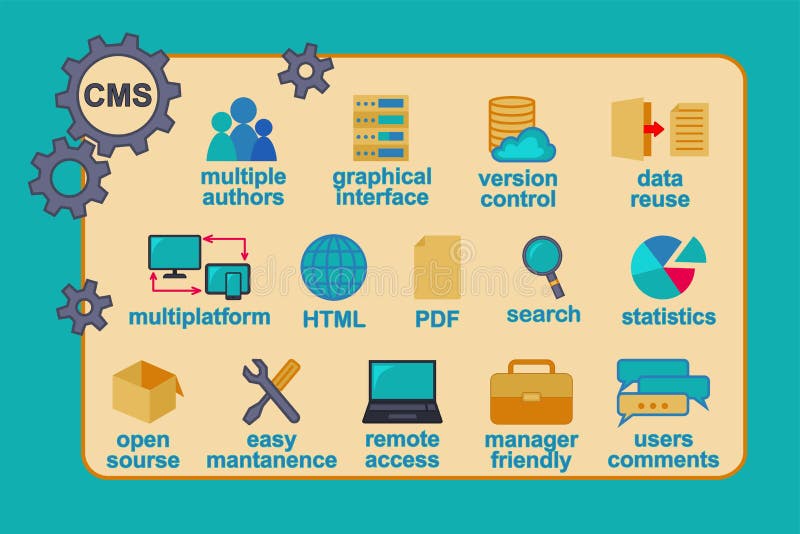 CMS

multiple authors

graphical interface

version control

data reuse

multiplatform

HTML

PDF

search

statistics

open sourse

easy mantanence

remote access

manager friendly

users comments