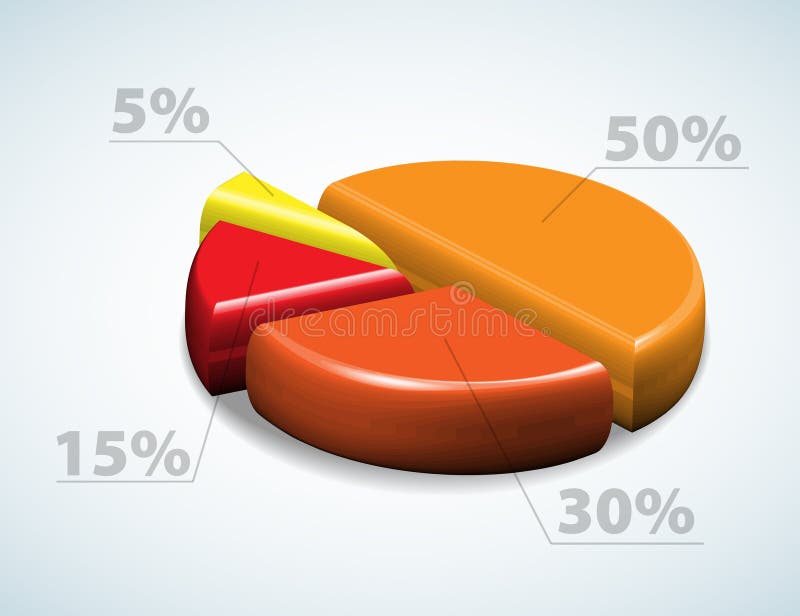 5%

50%

dreamstime

15%

30%