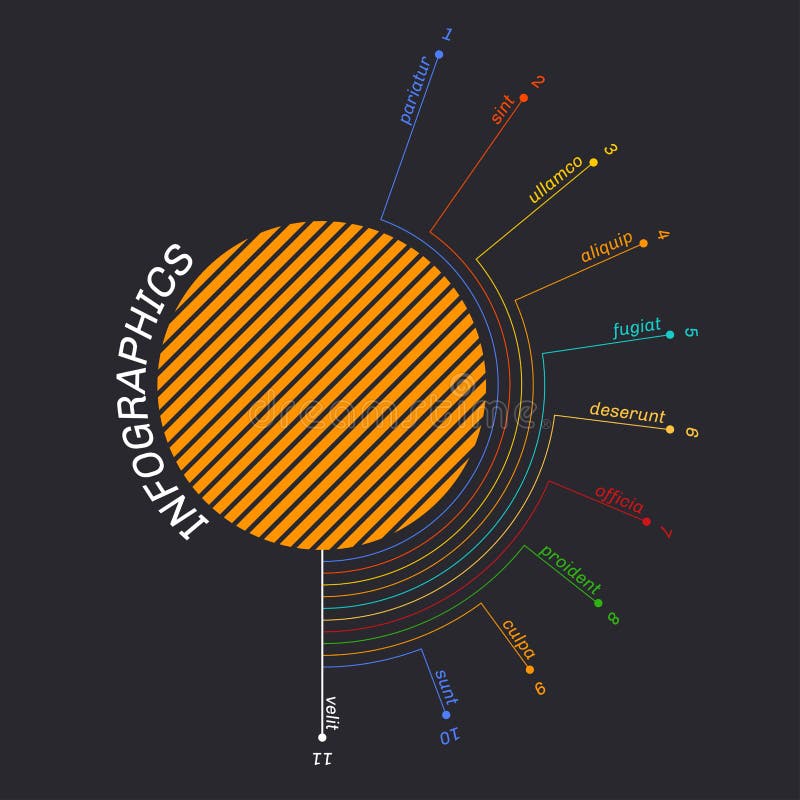 INFOGRAPHICS

pariatur 1
sint 2
ullamco 3
aliquip 4
fugiat 5
deserunt 6
officia 7
proident 8
culpa 9
sunt 10
velit 11

dreamstime