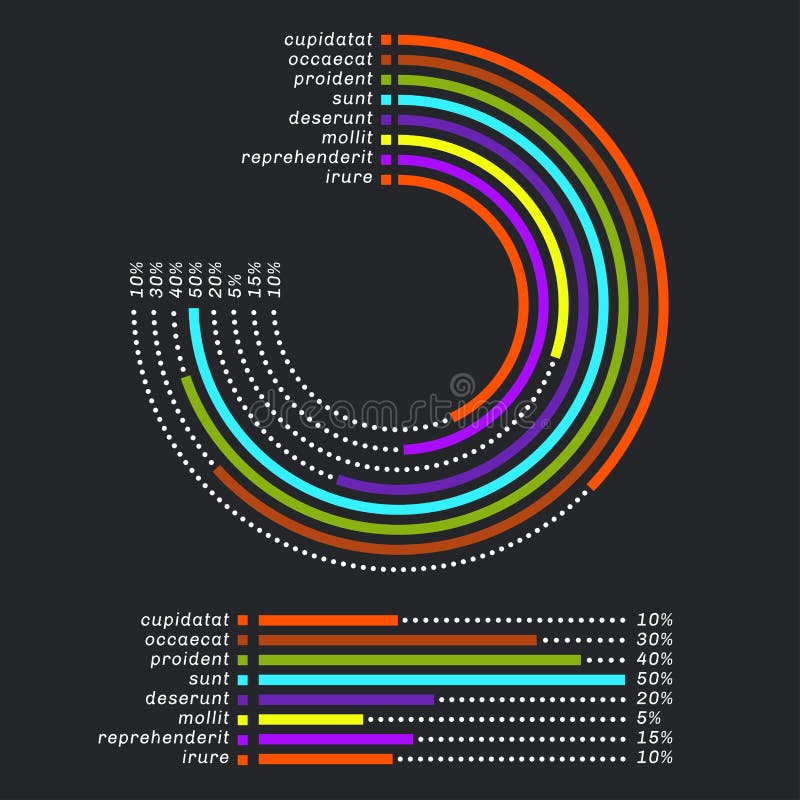 cupidatat
occaecat
proident
sunt
deserunt
mollit
reprehenderit
irure

10%
30%
40%
50%
20%
5%
15%
10%

dreamstime

cupidatat 10%
occaecat 30%
proident 40%
sunt 50%
deserunt 20%
mollit 5%
reprehenderit 15%
irure 10%