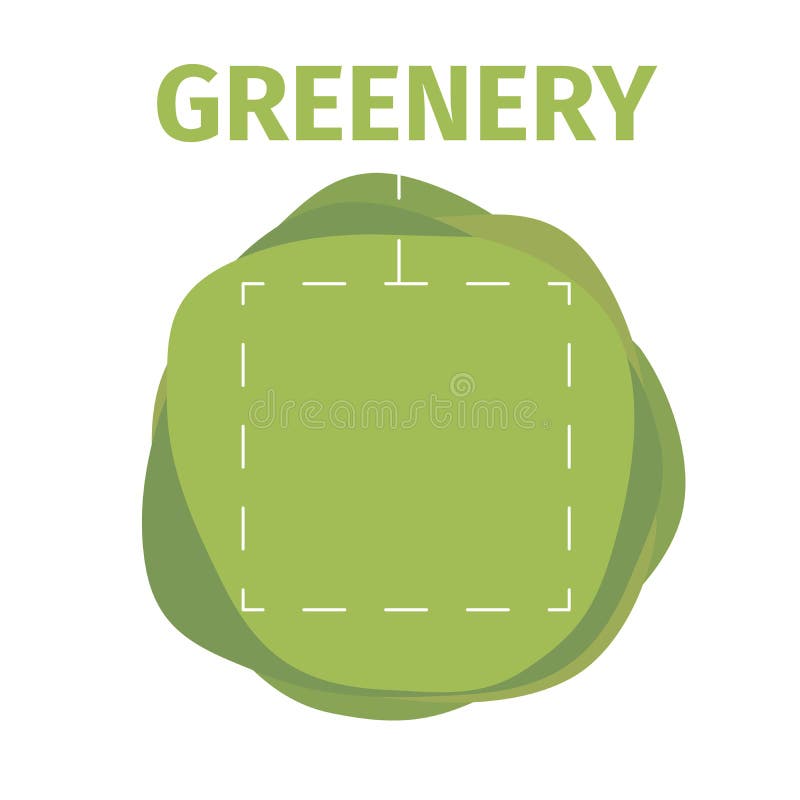 GREENERY

dreamstime