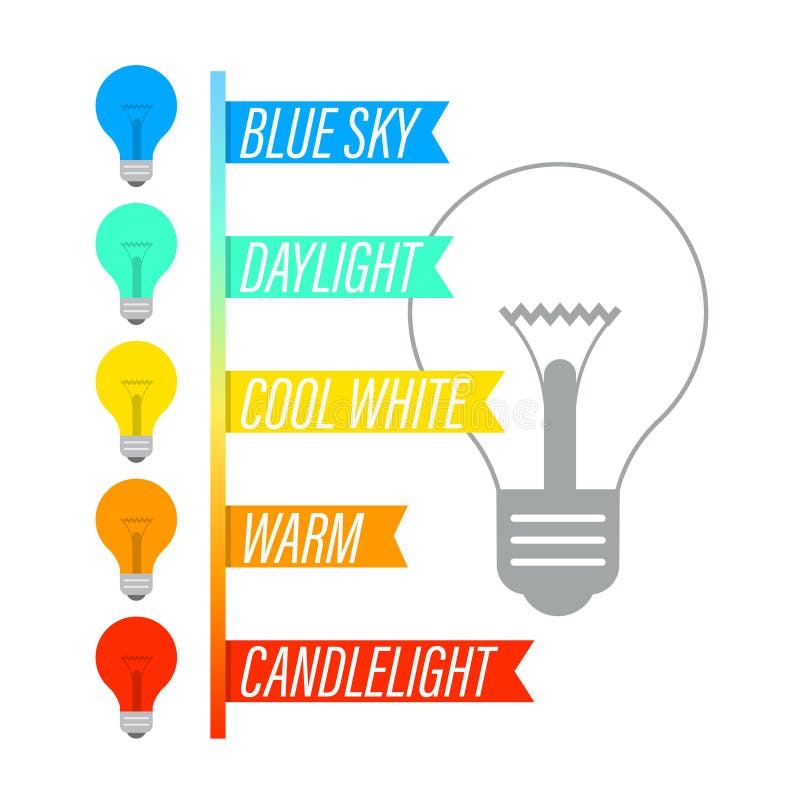 BLUE SKY
DAYLIGHT
COOL WHITE
WARM
CANDLELIGHT