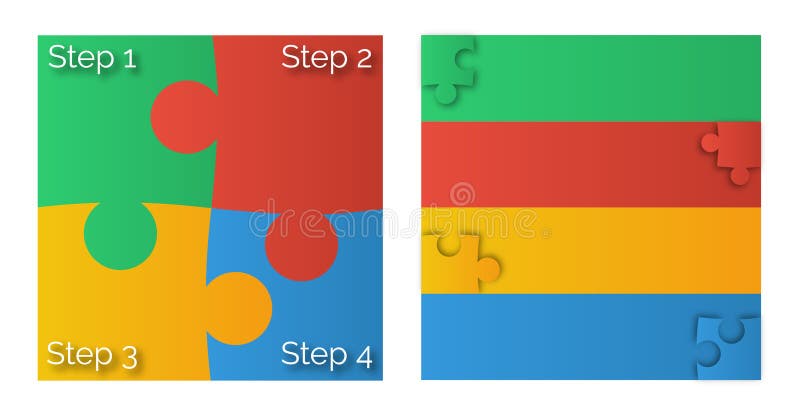 Step 1
Step 2
Step 3
Step 4
dreamstime