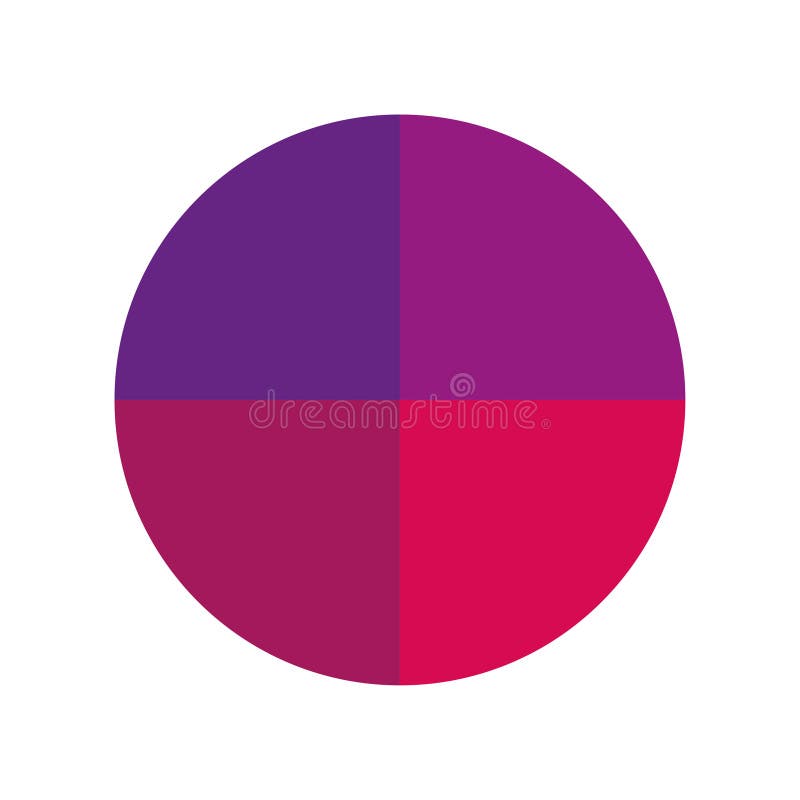 dreamstime