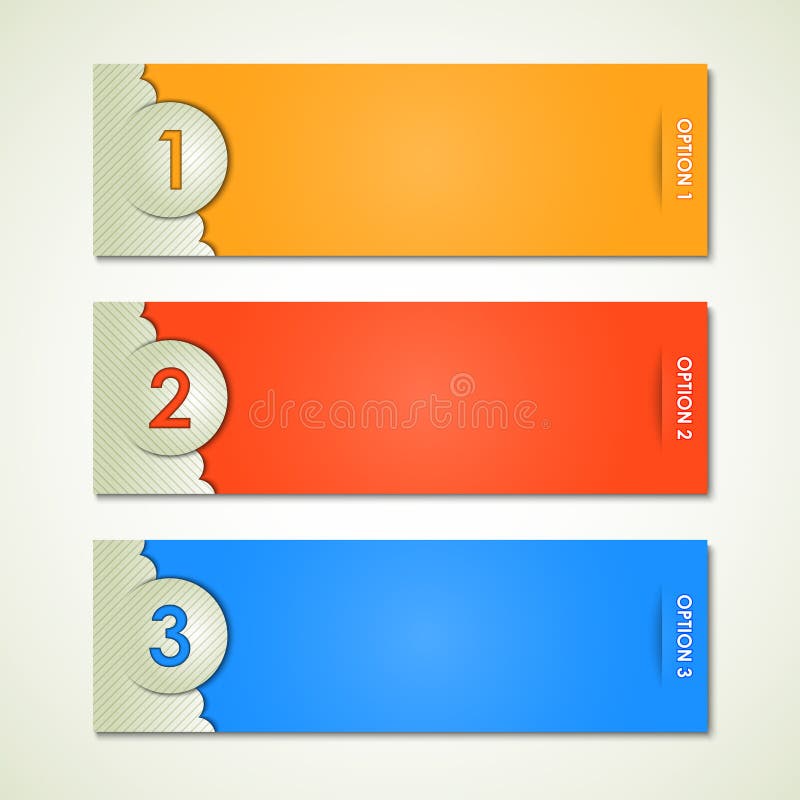 1

OPTION 1

2

dreamstime

OPTION 2

3

OPTION 3