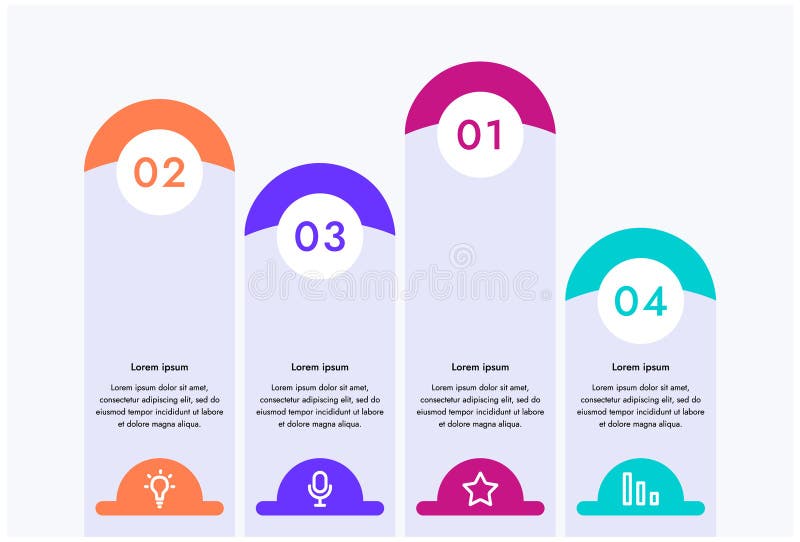 02

Lorem ipsum

Lorem ipsum dolor sit amet, consectetur adipiscing elit, sed do eiusmod tempor incididunt ut labore et dolore magna aliqua.

03

Lorem ipsum

Lorem ipsum dolor sit amet, consectetur adipiscing elit, sed do eiusmod tempor incididunt ut labore et dolore magna aliqua.

01

Lorem ipsum

Lorem ipsum dolor sit amet, consectetur adipiscing elit, sed do eiusmod tempor incididunt ut labore et dolore magna aliqua.

04

Lorem ipsum

Lorem ipsum dolor sit amet, consectetur adipiscing elit, sed do eiusmod tempor incididunt ut labore et dolore magna aliqua.

dreamstime