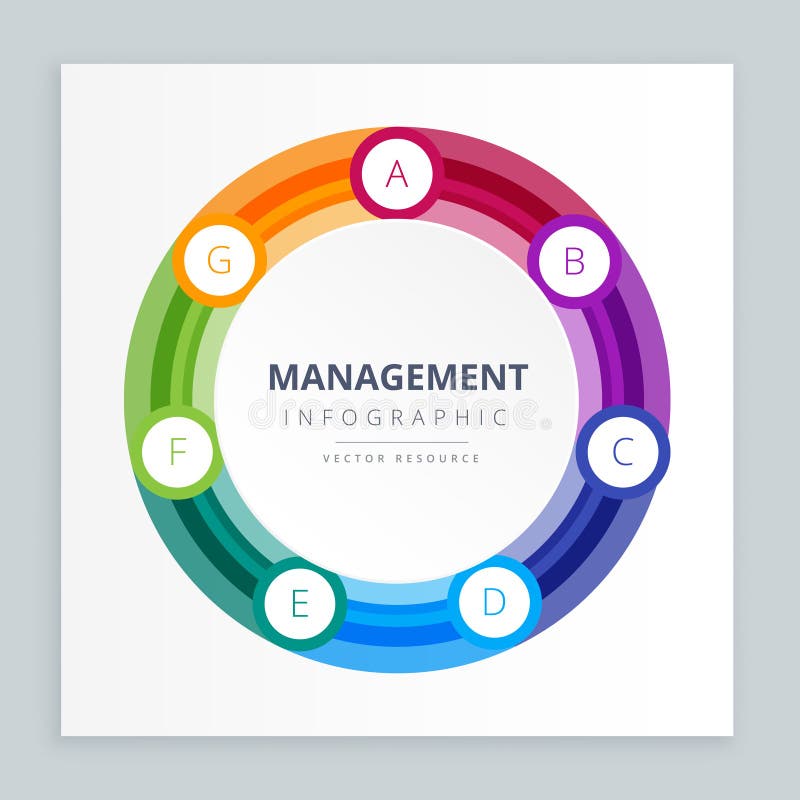 A

B

C

D

E

F

G

MANAGEMENT
INFOGRAPHIC

VECTOR RESOURCE

dreamstime