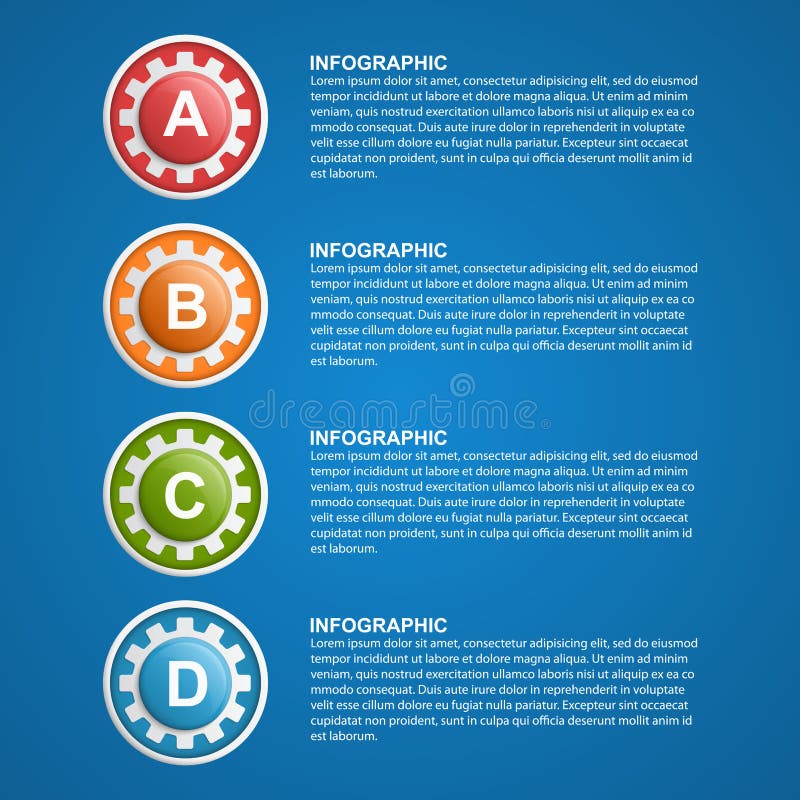 A

INFOGRAPHIC
Lorem ipsum dolor sit amet, consectetur adipisicing elit, sed do eiusmod tempor incididunt ut labore et dolore magna aliqua. Ut enim ad minim veniam, quis nostrud exercitation ullamco laboris nisi ut aliquip ex ea co mmodo consequat. Duis aute irure dolor in reprehenderit in voluptate velit esse cillum dolore eu fugiat nulla pariatur. Excepteur sint occaecat cupidatat non proident, sunt in culpa qui officia deserunt mollit anim id est laborum.

B

INFOGRAPHIC
Lorem ipsum dolor sit amet, consectetur adipisicing elit, sed do eiusmod tempor incididunt ut labore et dolore magna aliqua. Ut enim ad minim veniam, quis nostrud exercitation ullamco laboris nisi ut aliquip ex ea co mmodo consequat. Duis aute irure dolor in reprehenderit in voluptate velit esse cillum dolore eu fugiat nulla pariatur. Excepteur sint occaecat cupidatat non proident, sunt in culpa qui officia deserunt mollit anim id est laborum.

dreamstime

C

INFOGRAPHIC
Lorem ipsum dolor sit amet, consectetur adipisicing elit, sed do eiusmod tempor incididunt ut labore et dolore magna aliqua. Ut enim ad minim veniam, quis nostrud exercitation ullamco laboris nisi ut aliquip ex ea co mmodo consequat. Duis aute irure dolor in reprehenderit in voluptate velit esse cillum dolore eu fugiat nulla pariatur. Excepteur sint occaecat cupidatat non proident, sunt in culpa qui officia deserunt mollit anim id est laborum.

D

INFOGRAPHIC
Lorem ipsum dolor sit amet, consectetur adipisicing elit, sed do eiusmod tempor incididunt ut labore et dolore magna aliqua. Ut enim ad minim veniam, quis nostrud exercitation ullamco laboris nisi ut aliquip ex ea co mmodo consequat. Duis aute irure dolor in reprehenderit in voluptate velit esse cillum dolore eu fugiat nulla pariatur. Excepteur sint occaecat cupidatat non proident, sunt in culpa qui officia deserunt mollit anim id est laborum.