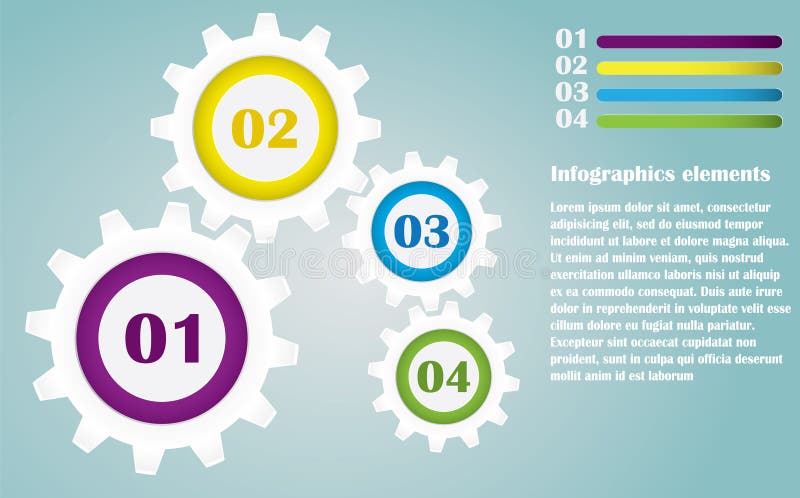 02

03

01

04

01
02
03
04

Infographics elements

Lorem ipsum dolor sit amet, consectetur adipisicing elit, sed do eiusmod tempor incididunt ut labore et dolore magna aliqua. Ut enim ad minim veniam, quis nostrud exercitation ullamco laboris nisi ut aliquip ex ea commodo consequat. Duis aute irure dolor in reprehenderit in voluptate velit esse cillum dolore eu fugiat nulla pariatur. Excepteur sint occaecat cupidatat non proident, sunt in culpa qui officia deserunt mollit anim id est laborum