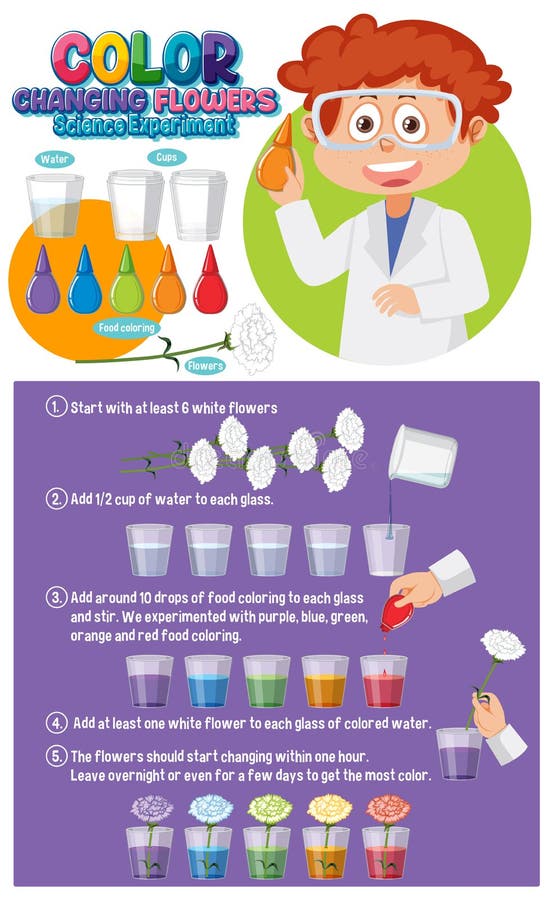 COLOR
CHANGING FLOWERS
Science Experiment

Water

Cups

Food coloring

Flowers

1. Start with at least 6 white flowers

2. Add 1/2 cup of water to each glass.

3. Add around 10 drops of food coloring to each glass and stir. We experimented with purple, blue, green, orange and red food coloring.

4. Add at least one white flower to each glass of colored water.

5. The flowers should start changing within one hour. Leave overnight or even for a few days to get the most color.