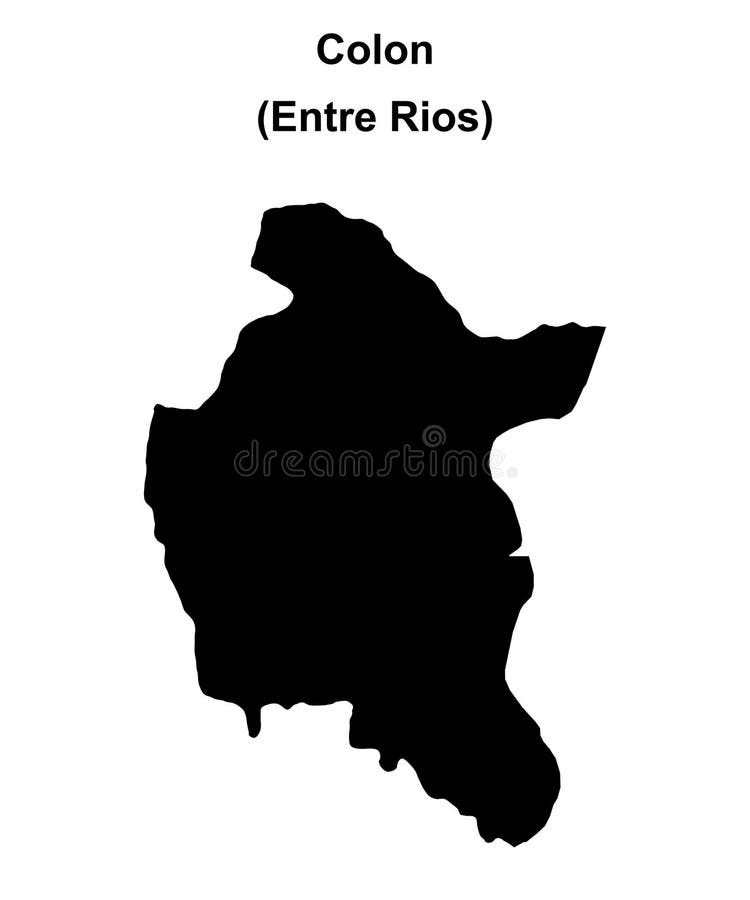 Colon
(Entre Rios)

dreamstime