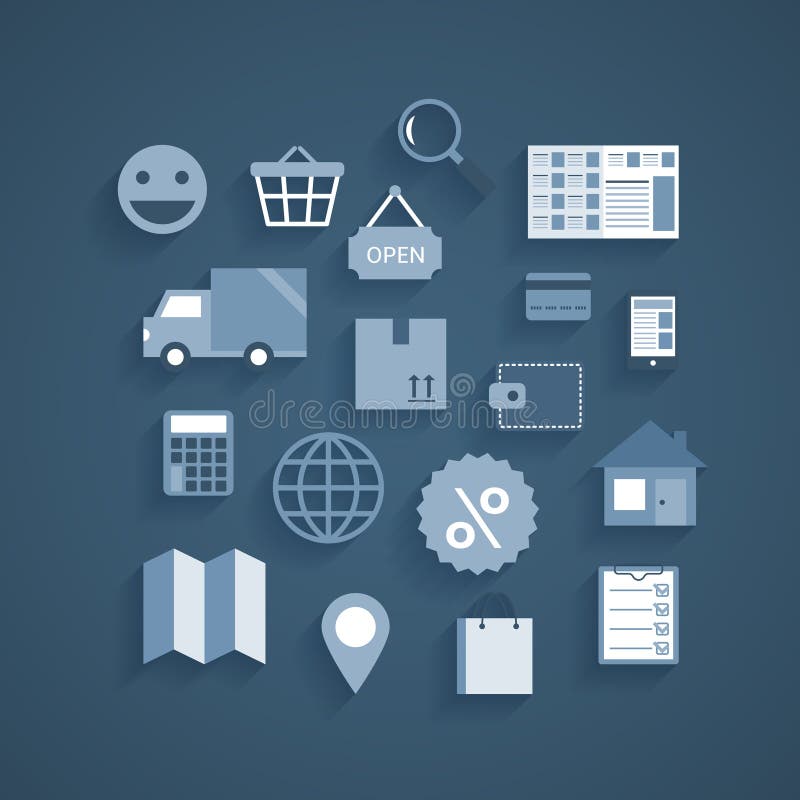 OPEN

dreamstime

%