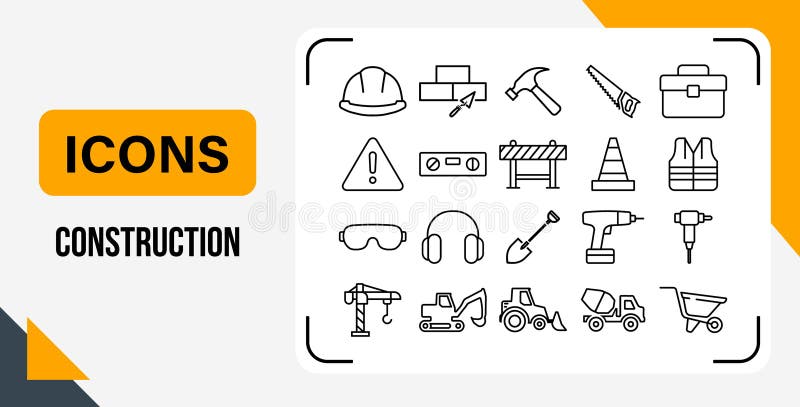 ICONS

CONSTRUCTION

dreamstime