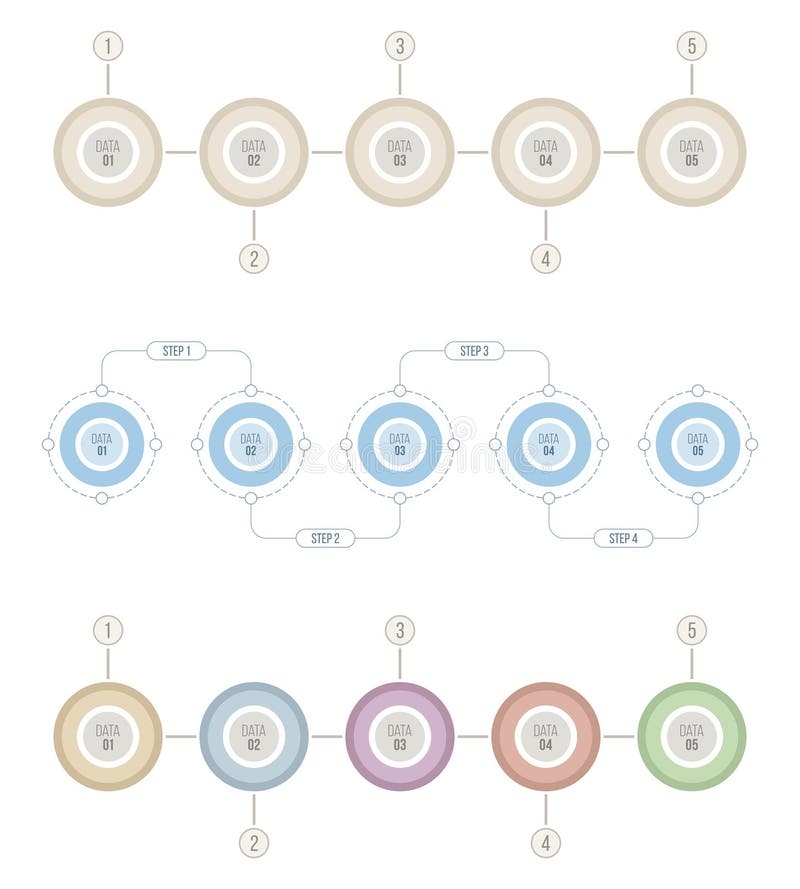 1
3
5
DATA 01
DATA 02
DATA 03
DATA 04
DATA 05
2
4

STEP 1
STEP 3
DATA 01
DATA 02
DATA 03
DATA 04
DATA 05
STEP 2
STEP 4

1
3
5
DATA 01
DATA 02
DATA 03
DATA 04
DATA 05
2
4