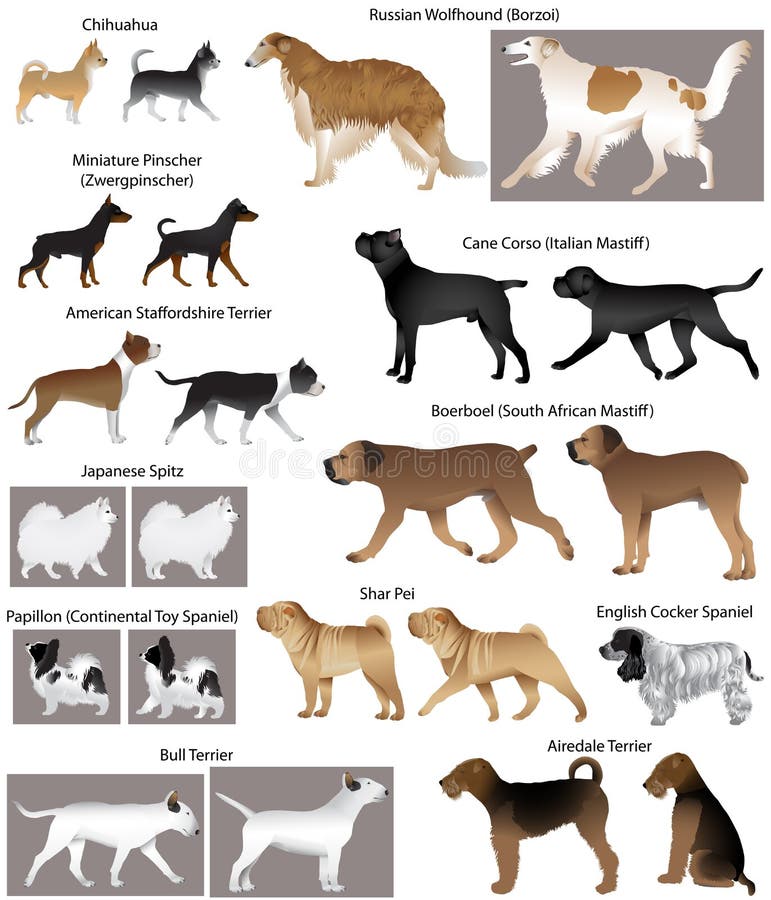 Chihuahua

Russian Wolfhound (Borzoi)

Miniature Pinscher (Zwergpinscher)

Cane Corso (Italian Mastiff)

American Staffordshire Terrier

Boerboel (South African Mastiff)

dreamstime

Japanese Spitz

Shar Pei

Papillon (Continental Toy Spaniel)

English Cocker Spaniel

Bull Terrier

Airedale Terrier