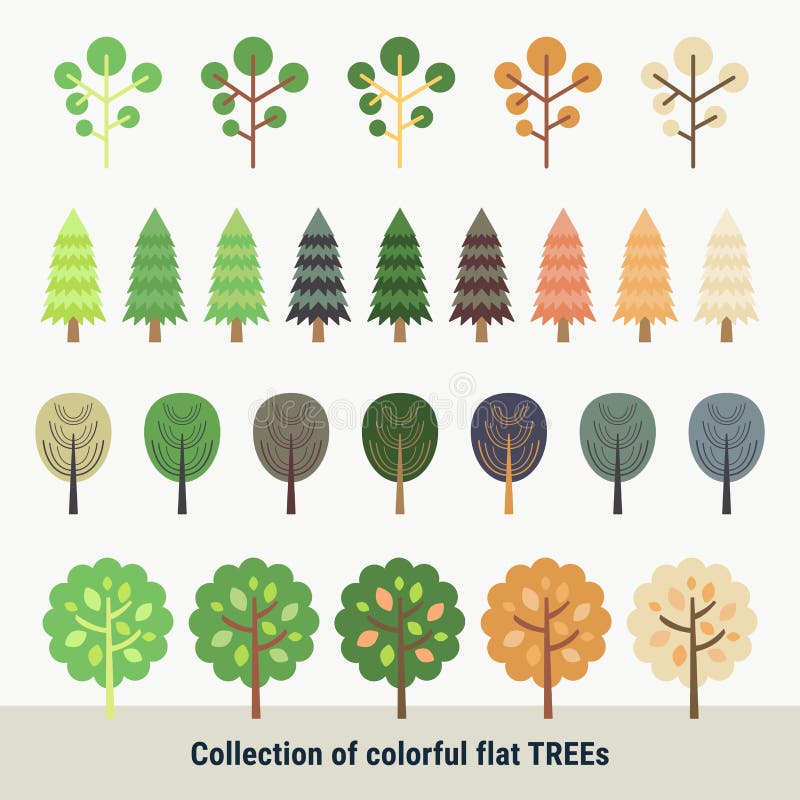 dreamstime

Collection of colorful flat TREEs