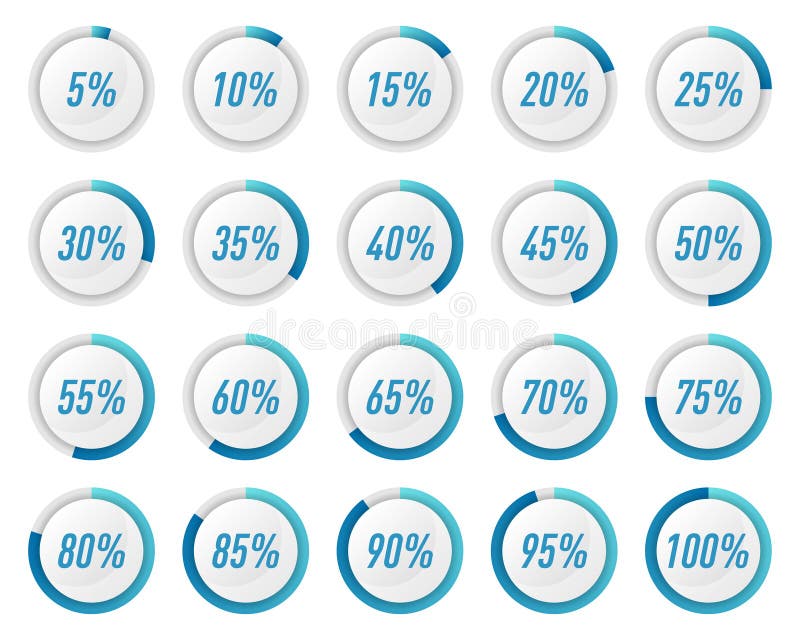 5% 10% 15% 20% 25%

30% 35% 40% 45% 50%

dreamstime

55% 60% 65% 70% 75%

80% 85% 90% 95% 100%