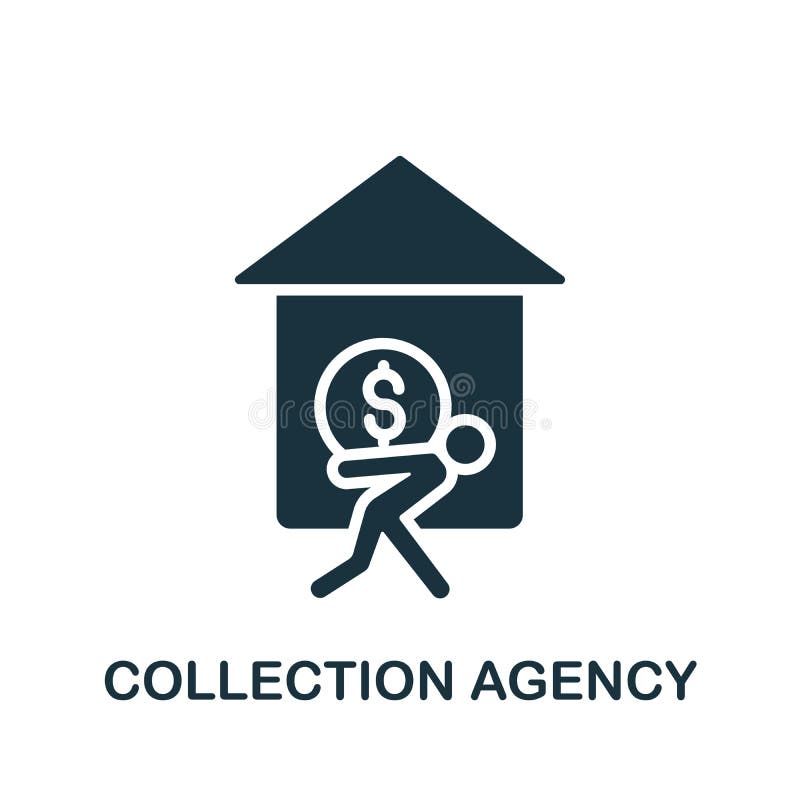 $

dreamstime

COLLECTION AGENCY