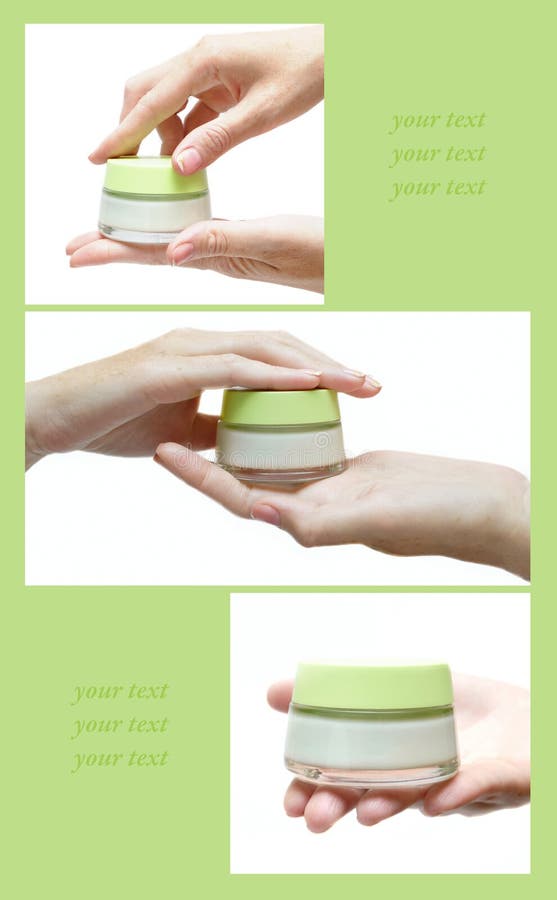 your text
your text
your text

your text
your text
your text