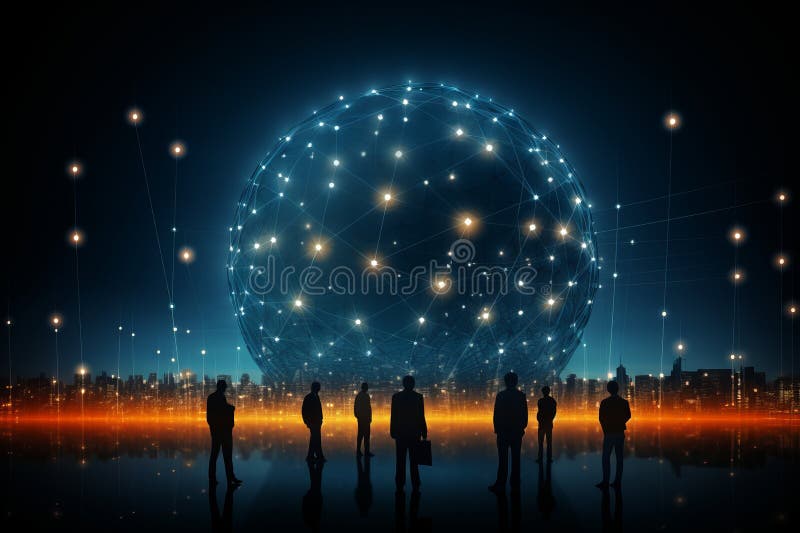 dreamstime