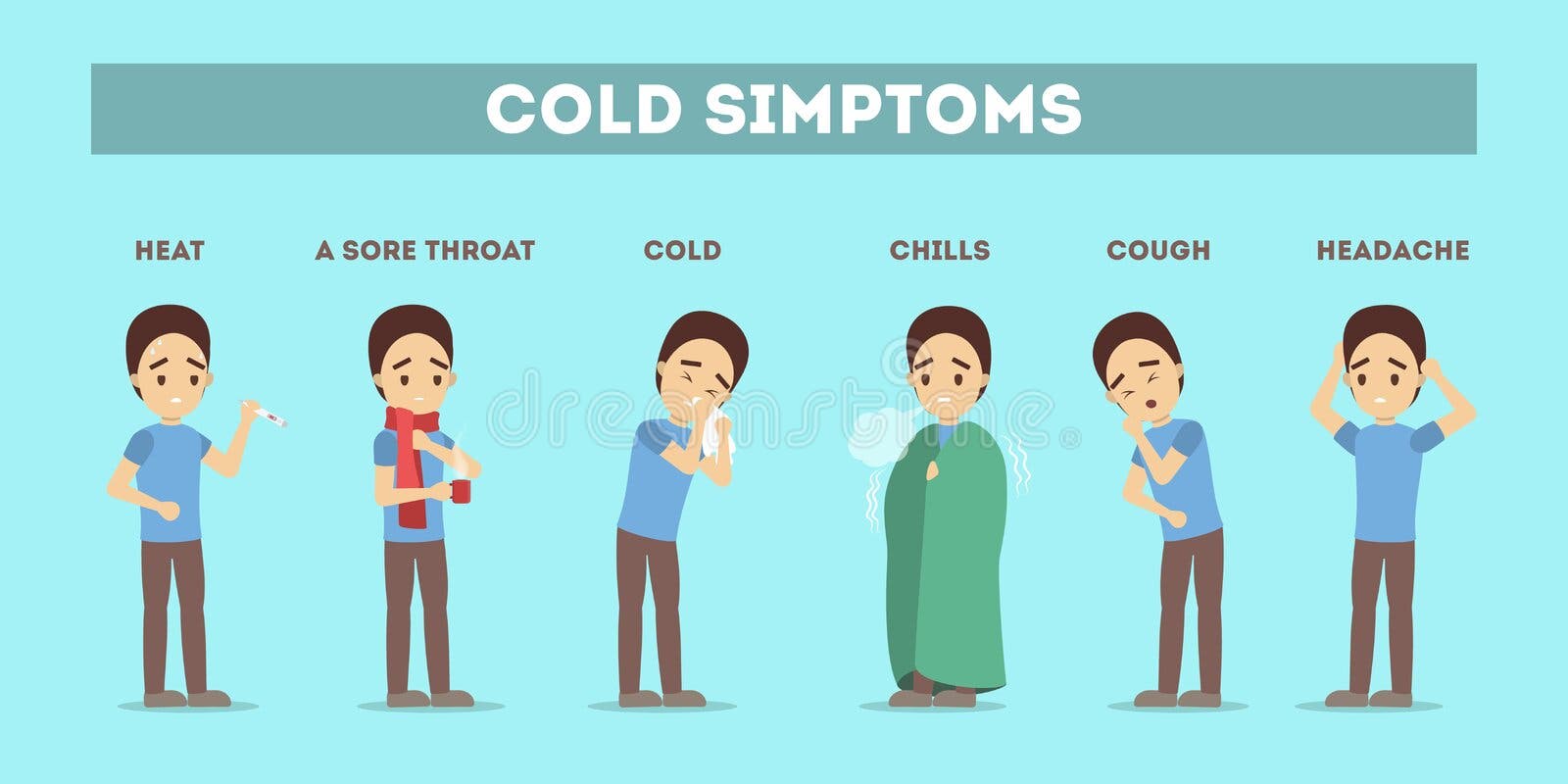 COLD SIMPTOMS

HEAT

A SORE THROAT

COLD

CHILLS

COUGH

HEADACHE

dreamstime