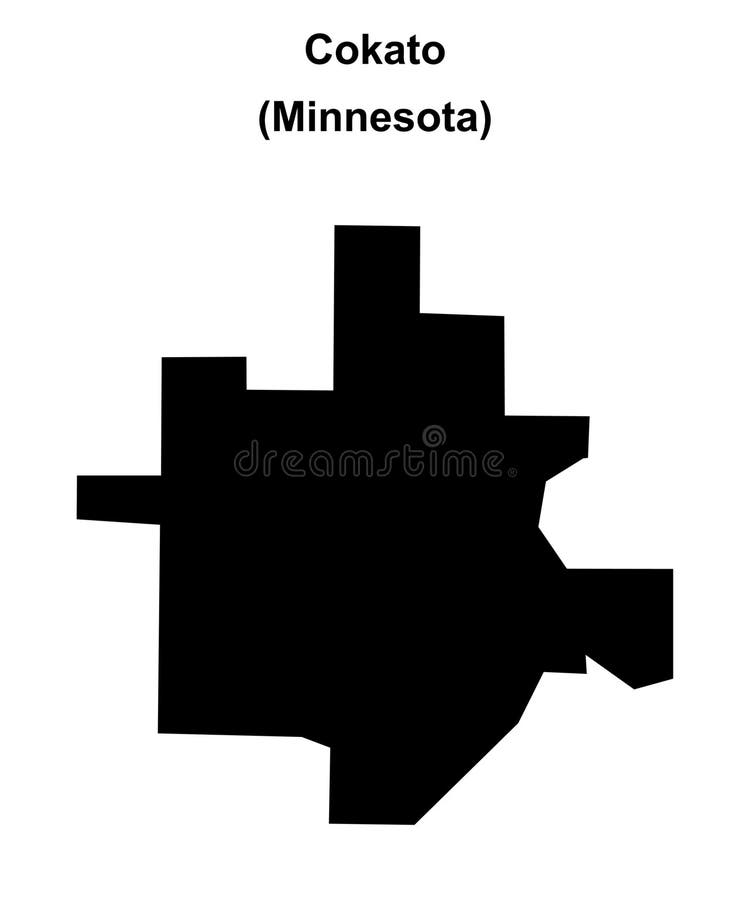 Cokato
(Minnesota)

dreamstime