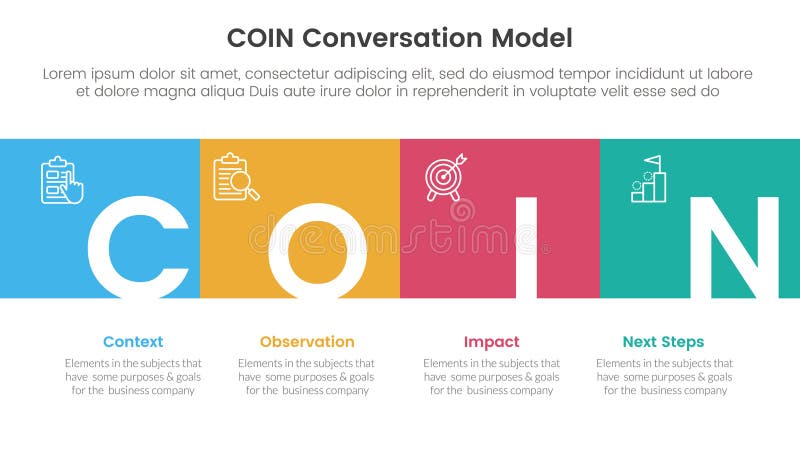 COIN Conversation Model

Lorem ipsum dolor sit amet, consectetur adipiscing elit, sed do eiusmod tempor incididunt ut labore et dolore magna aliqua Duis aute irure dolor in reprehenderit in voluptate velit esse sed do

C O I N

dreamstime

Context
Elements in the subjects that have some purposes & goals for the business company

Observation
Elements in the subjects that have some purposes & goals for the business company

Impact
Elements in the subjects that have some purposes & goals for the business company

Next Steps
Elements in the subjects that have some purposes & goals for the business company