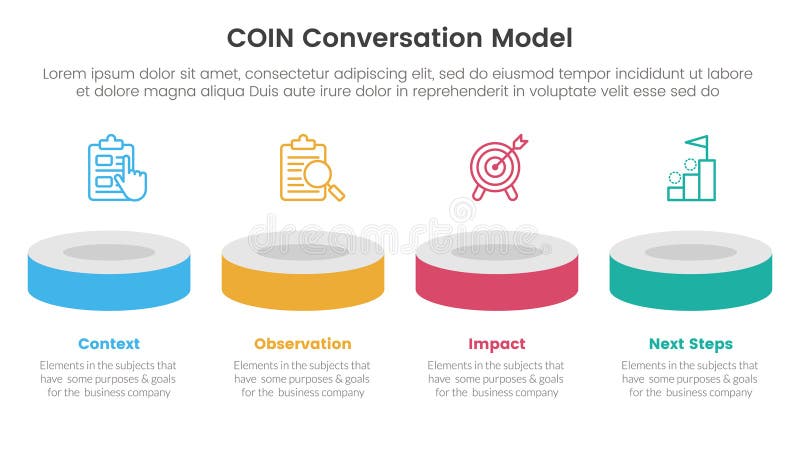 COIN Conversation Model

Lorem ipsum dolor sit amet, consectetur adipiscing elit, sed do eiusmod tempor incididunt ut labore et dolore magna aliqua Duis aute irure dolor in reprehenderit in voluptate velit esse sed do

dreamstime

Context
Elements in the subjects that have some purposes & goals for the business company

Observation
Elements in the subjects that have some purposes & goals for the business company

Impact
Elements in the subjects that have some purposes & goals for the business company

Next Steps
Elements in the subjects that have some purposes & goals for the business company