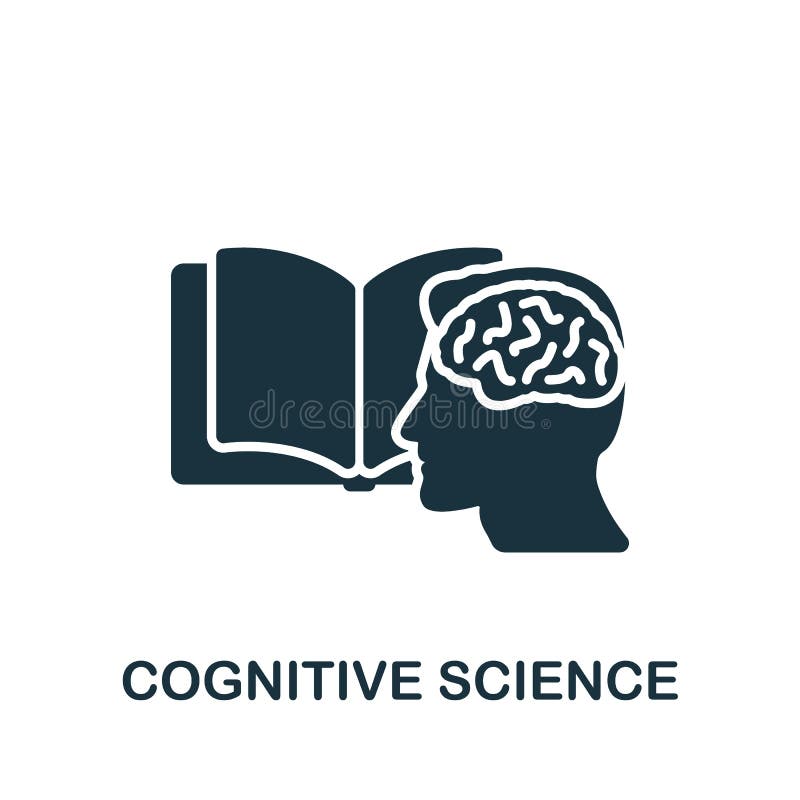 dreamstime®

COGNITIVE SCIENCE