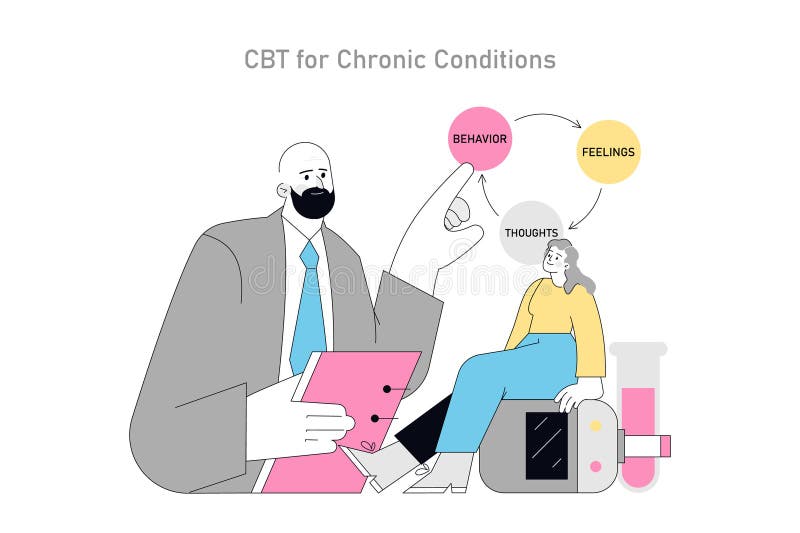 CBT for Chronic Conditions

BEHAVIOR

FEELINGS

THOUGHTS

dreamstime