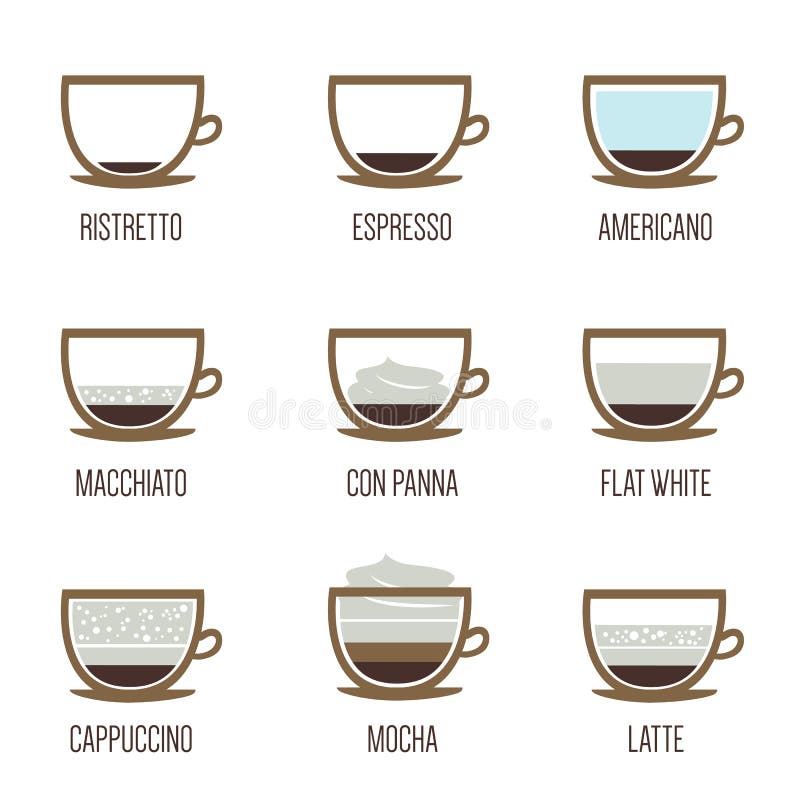 RISTRETTO

ESPRESSO

AMERICANO

MACCHIATO

CON PANNA

FLAT WHITE

dreamstime

CAPPUCCINO

MOCHA

LATTE