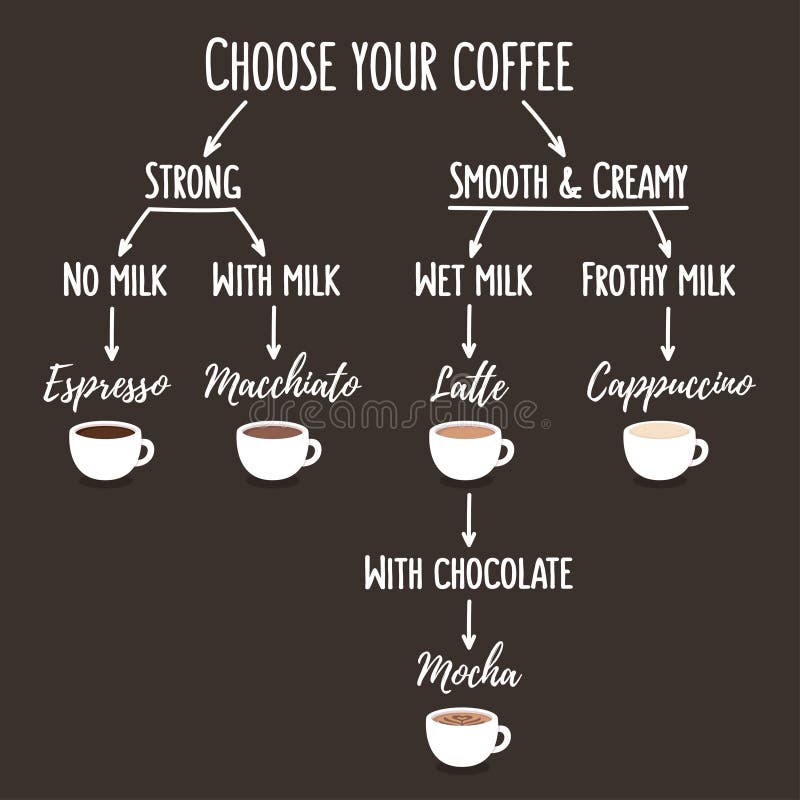 CHOOSE YOUR COFFEE

STRONG

SMOOTH & CREAMY

NO MILK

WITH MILK

WET MILK

FROTHY MILK

Espresso

Macchiato

Latte

Cappuccino

dreamstime

WITH CHOCOLATE

Mocha