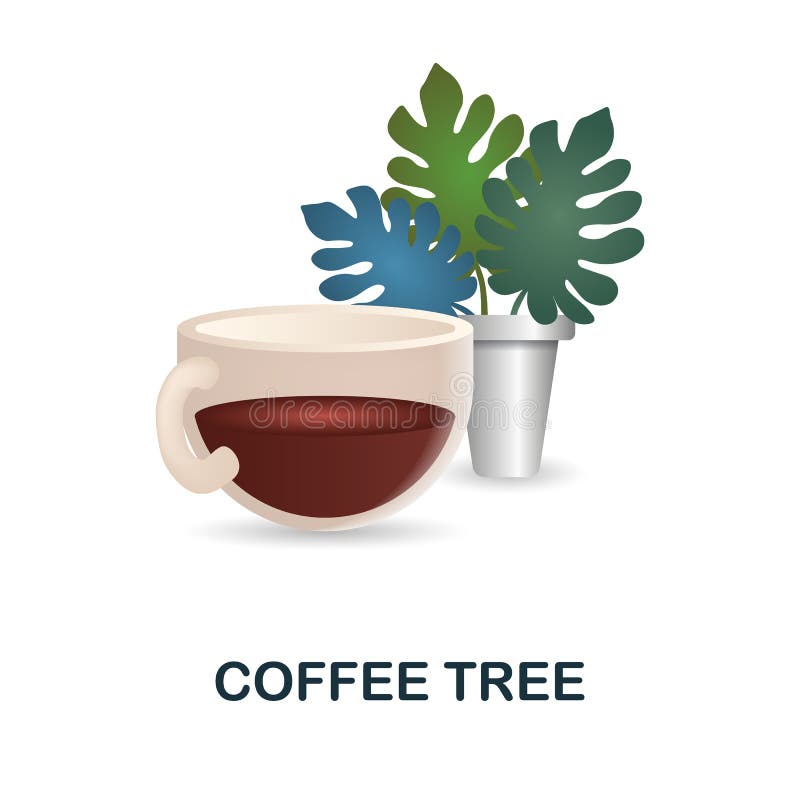 dreamstime

COFFEE TREE