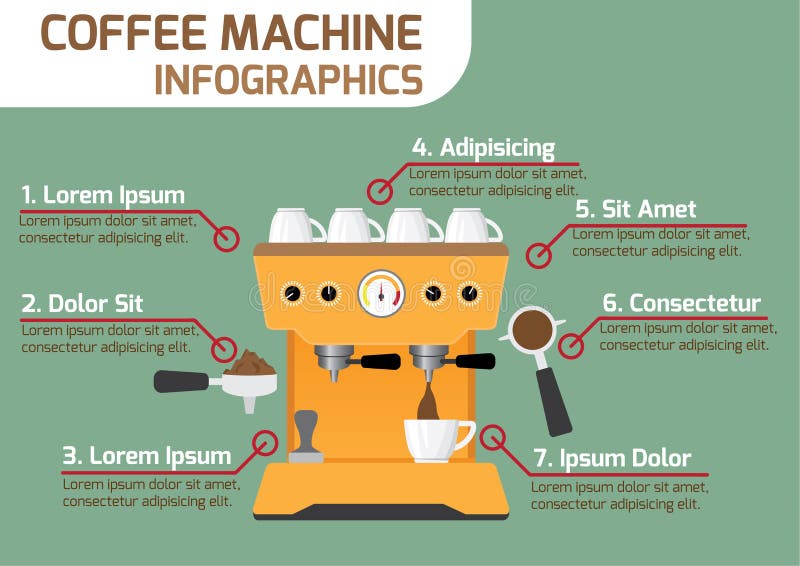 COFFEE MACHINE
INFOGRAPHICS

1. Lorem Ipsum
Lorem ipsum dolor sit amet, consectetur adipisicing elit.

2. Dolor Sit
Lorem ipsum dolor sit amet, consectetur adipisicing elit.

3. Lorem Ipsum
Lorem ipsum dolor sit amet, consectetur adipisicing elit.

4. Adipisicing
Lorem ipsum dolor sit amet, consectetur adipisicing elit.

5. Sit Amet
Lorem ipsum dolor sit amet, consectetur adipisicing elit.

6. Consectetur
Lorem ipsum dolor sit amet, consectetur adipisicing elit.

7. Ipsum Dolor
Lorem ipsum dolor sit amet, consectetur adipisicing elit.

dreamstime