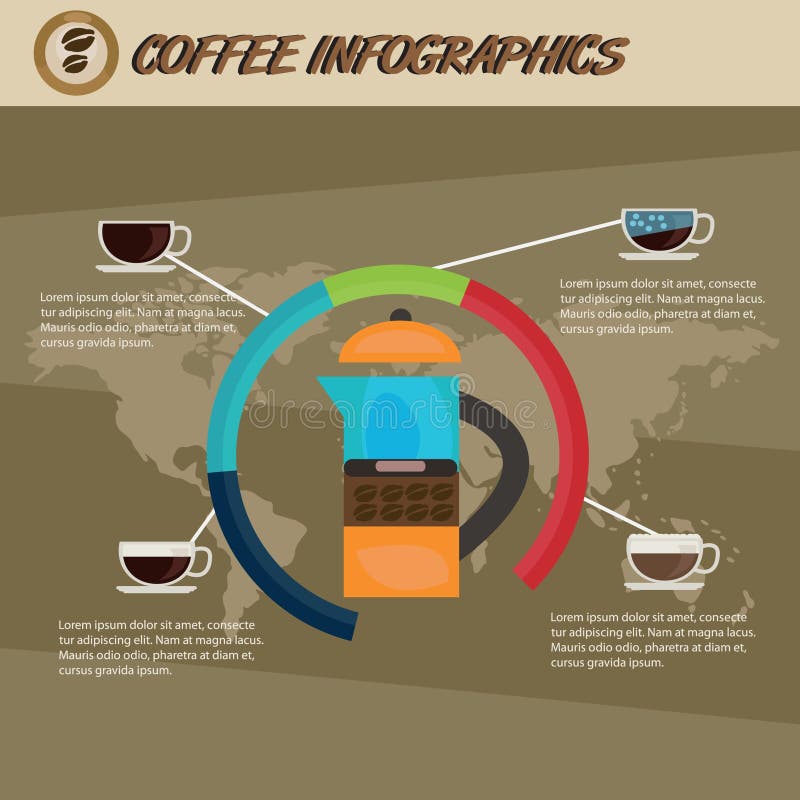 COFFEE INFOGRAPHICS

Lorem ipsum dolor sit amet, consecte tur adipiscing elit. Nam at magna lacus. Mauris odio odio, pharetra at diam et, cursus gravida ipsum.

Lorem ipsum dolor sit amet, consecte tur adipiscing elit. Nam at magna lacus. Mauris odio odio, pharetra at diam et, cursus gravida ipsum.

dreamstime

Lorem ipsum dolor sit amet, consecte tur adipiscing elit. Nam at magna lacus. Mauris odio odio, pharetra at diam et, cursus gravida ipsum.

Lorem ipsum dolor sit amet, consecte tur adipiscing elit. Nam at magna lacus. Mauris odio odio, pharetra at diam et, cursus gravida ipsum.