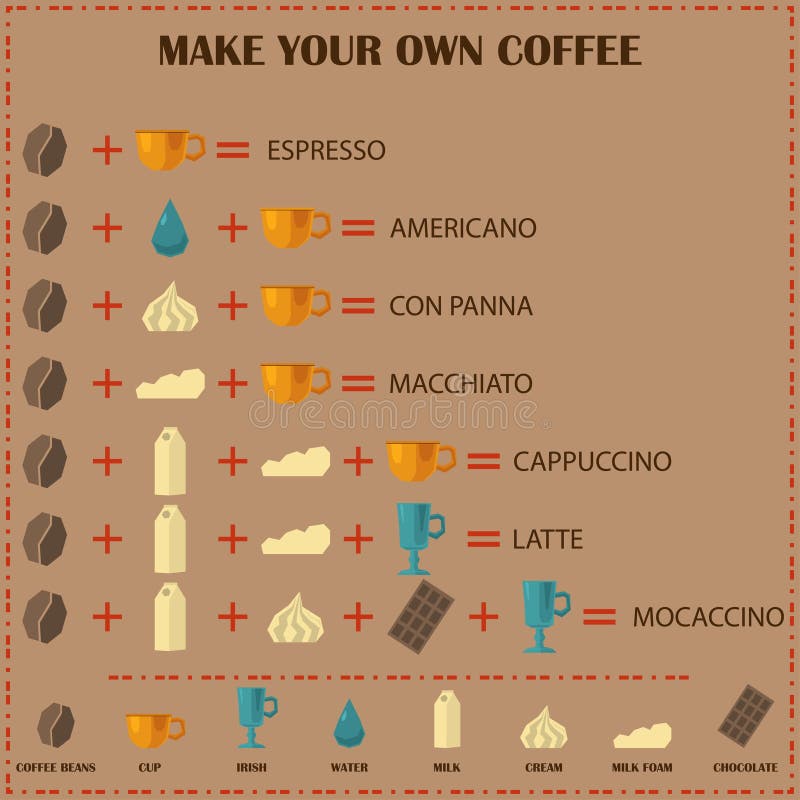 MAKE YOUR OWN COFFEE

+ = ESPRESSO

+ + = AMERICANO

+ + = CON PANNA

+ + = MACCHIATO

dreamstime

+ + + = CAPPUCCINO

+ + + = LATTE

+ + + + = MOCACCINO

COFFEE BEANS CUP IRISH WATER MILK CREAM MILK FOAM CHOCOLATE