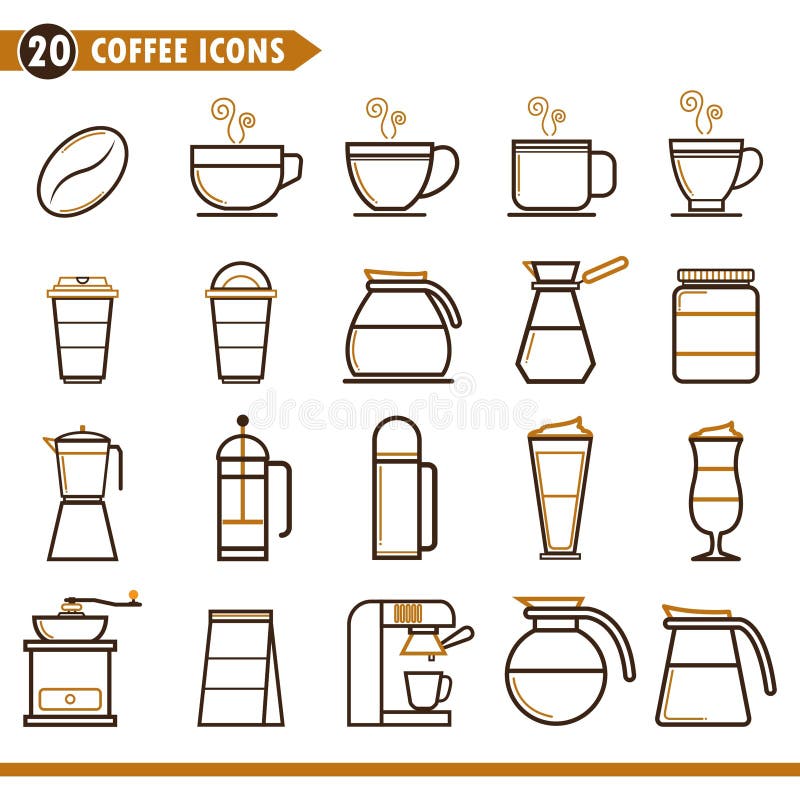 20 COFFEE ICONS

dreamstime