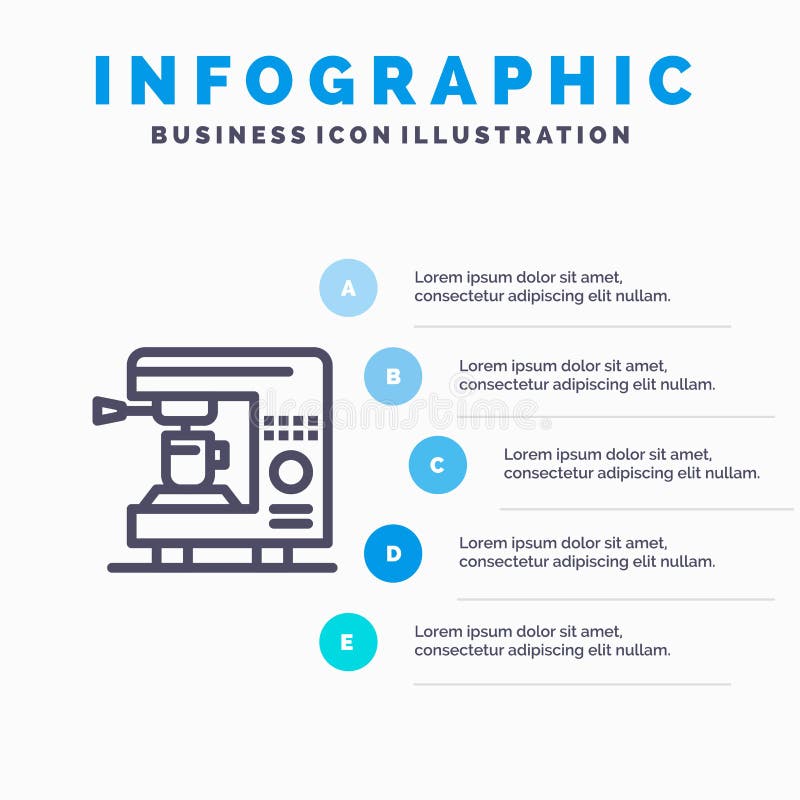 INFOGRAPHIC
BUSINESS ICON ILLUSTRATION

A
Lorem ipsum dolor sit amet, consectetur adipiscing elit nullam.

B
Lorem ipsum dolor sit amet, consectetur adipiscing elit nullam.

dreamstime

C
Lorem ipsum dolor sit amet, consectetur adipiscing elit nullam.

D
Lorem ipsum dolor sit amet, consectetur adipiscing elit nullam.

E
Lorem ipsum dolor sit amet, consectetur adipiscing elit nullam.