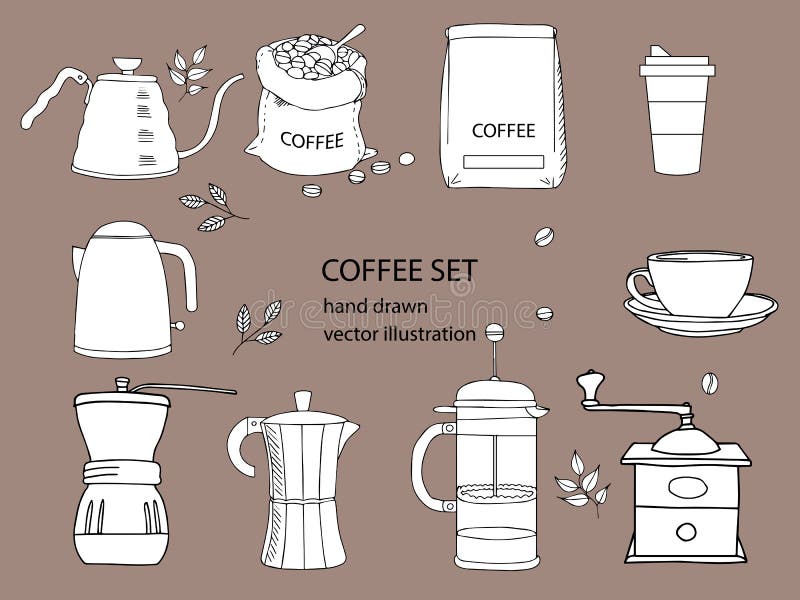 COFFEE

COFFEE

COFFEE SET

hand drawn

vector illustration

dreamstime