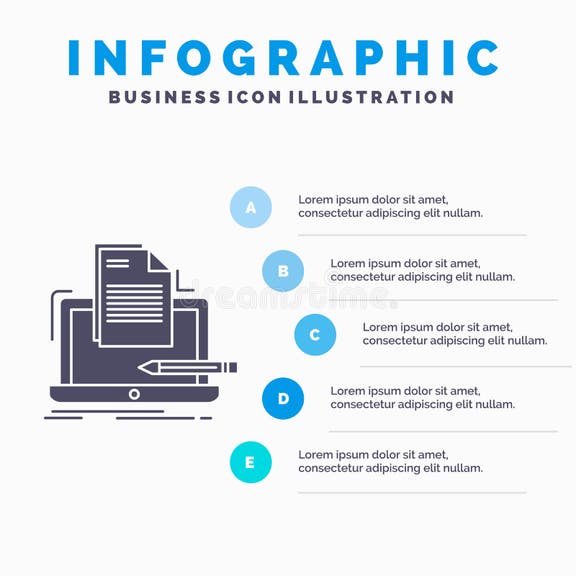 INFOGRAPHIC
BUSINESS ICON ILLUSTRATION

A
Lorem ipsum dolor sit amet, consectetur adipiscing elit nullam.

B
Lorem ipsum dolor sit amet, consectetur adipiscing elit nullam.

dreamstime.

C
Lorem ipsum dolor sit amet, consectetur adipiscing elit nullam.

D
Lorem ipsum dolor sit amet, consectetur adipiscing elit nullam.

E
Lorem ipsum dolor sit amet, consectetur adipiscing elit nullam.