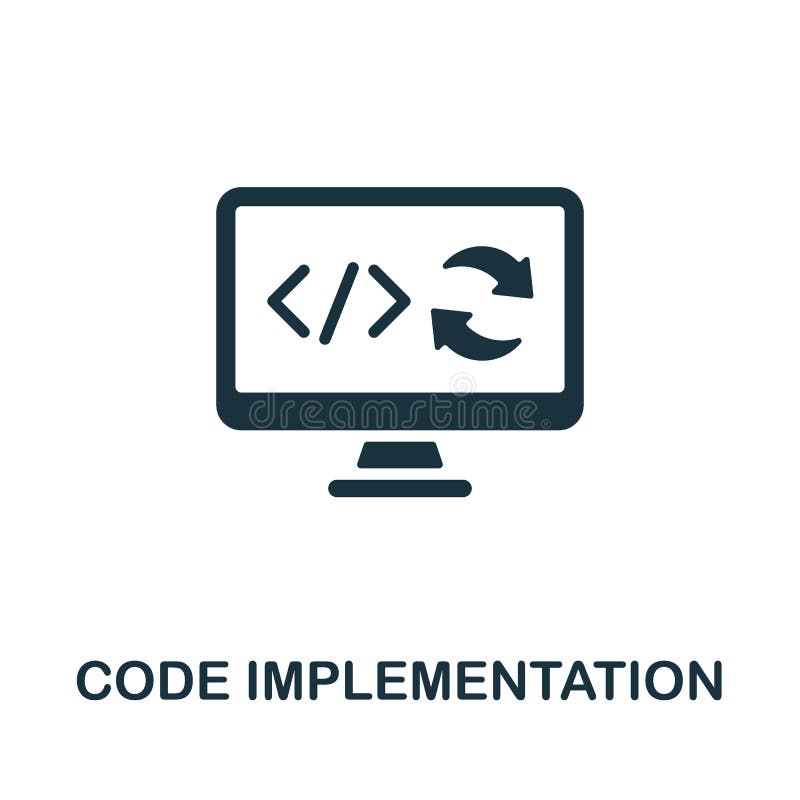 </>

dreamstime

CODE IMPLEMENTATION