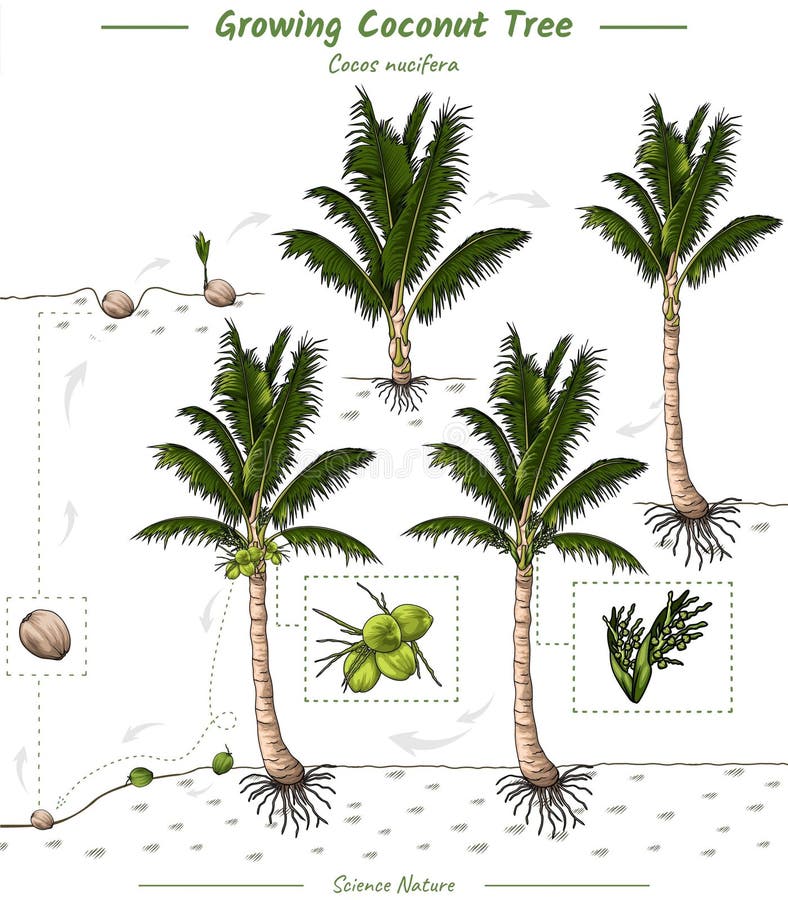 Growing Coconut Tree

Cocos nucifera

Science Nature